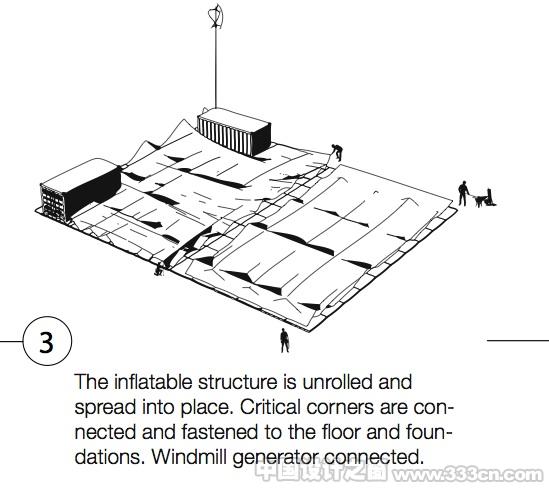 3

The inflatable structure is unrolled and spread into place. Critical corners are connected and fastened to the floor and foundations. Windmill generator connected.

中国设计之窗 www.333cn.com