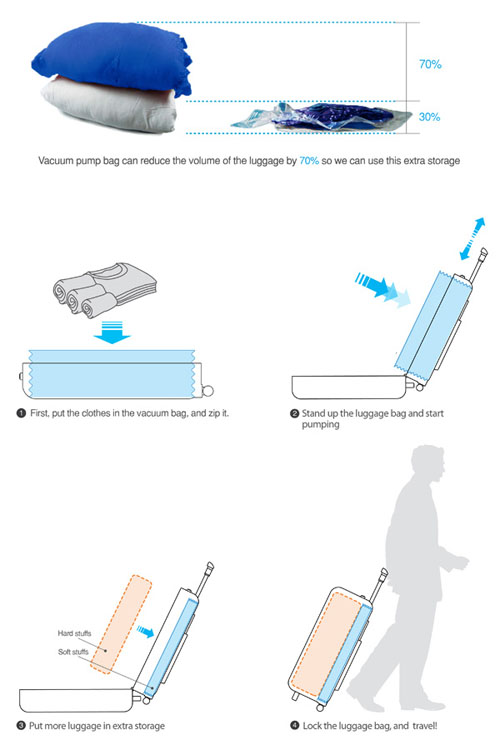 70%

30%

Vacuum pump bag can reduce the volume of the luggage by 70% so we can use this extra storage

❶ First, put the clothes in the vacuum bag, and zip it.

❷ Stand up the luggage bag and start pumping

Hard stuffs

Soft stuffs

❸ Put more luggage in extra storage

❹ Lock the luggage bag, and travel!