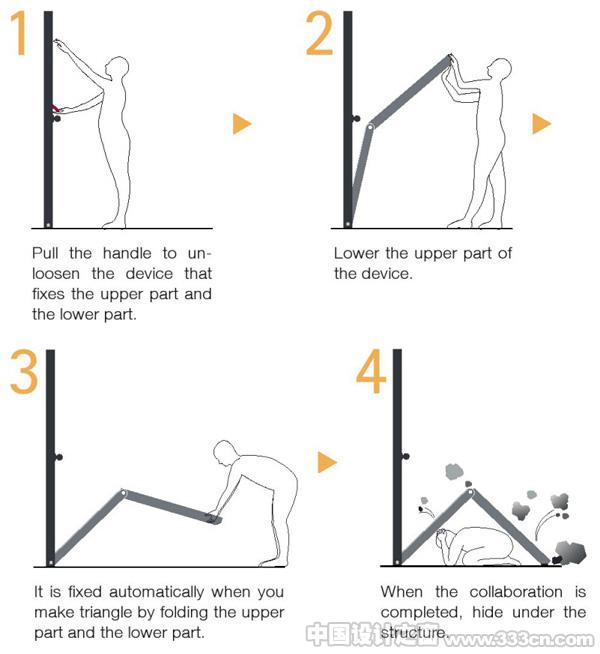 1

Pull the handle to unloosen the device that fixes the upper part and the lower part.

2

Lower the upper part of the device.

3

It is fixed automatically when you make triangle by folding the upper part and the lower part.

4

When the collaboration is completed, hide under the structure.

中国设计之窗 www.333cn.com