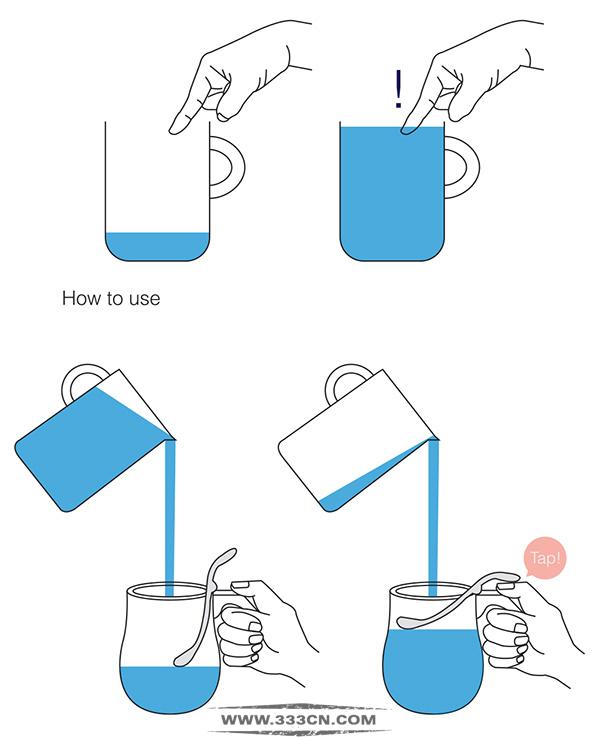 !

How to use

Tap!

WWW.333CN.COM